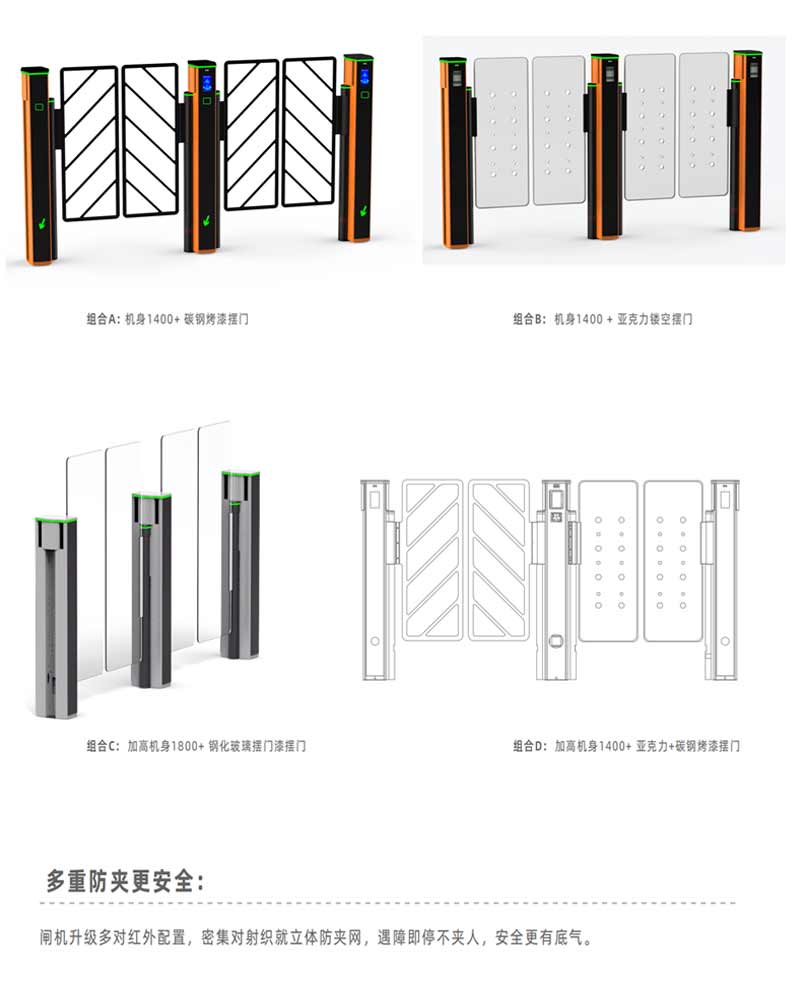 组合A: 机身1400+ 碳钢烤漆摆门

组合B: 机身1400 + 亚克力镂空摆门

组合C: 加高机身1800+ 钢化玻璃摆门漆摆门

组合D: 加高机身1400+ 亚克力+碳钢烤漆摆门

多重防夹更安全:

闸机升级多对红外配置，密集对射织就立体防夹网，遇障即停不夹人，安全更有底气。